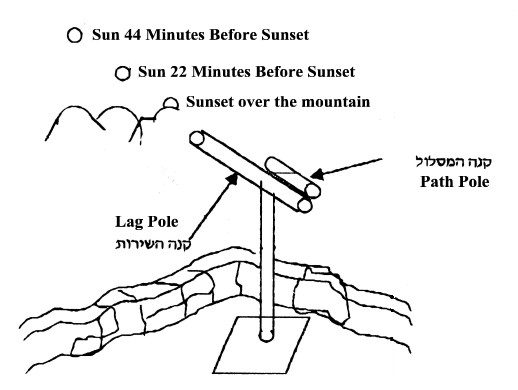 Sun 44 Minutes Before Sunset

Sun 22 Minutes Before Sunset

Sunset over the mountain

קנה המסלול
Path Pole

Lag Pole
קנה השירות